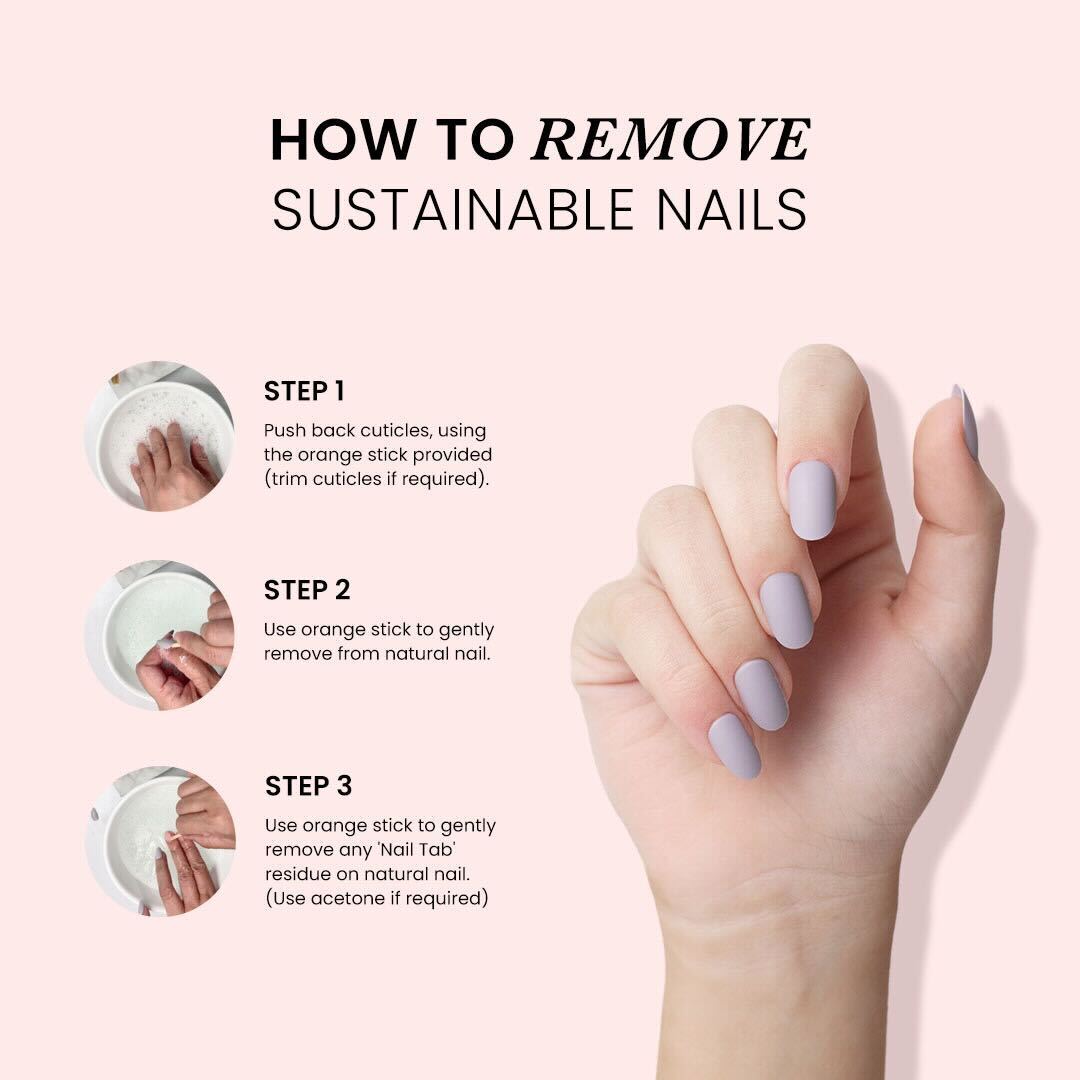 HOW TO REMOVE
SUSTAINABLE NAILS

STEP 1
Push back cuticles, using the orange stick provided (trim cuticles if required).

STEP 2
Use orange stick to gently remove from natural nail.

STEP 3
Use orange stick to gently remove any 'Nail Tab' residue on natural nail. (Use acetone if required)