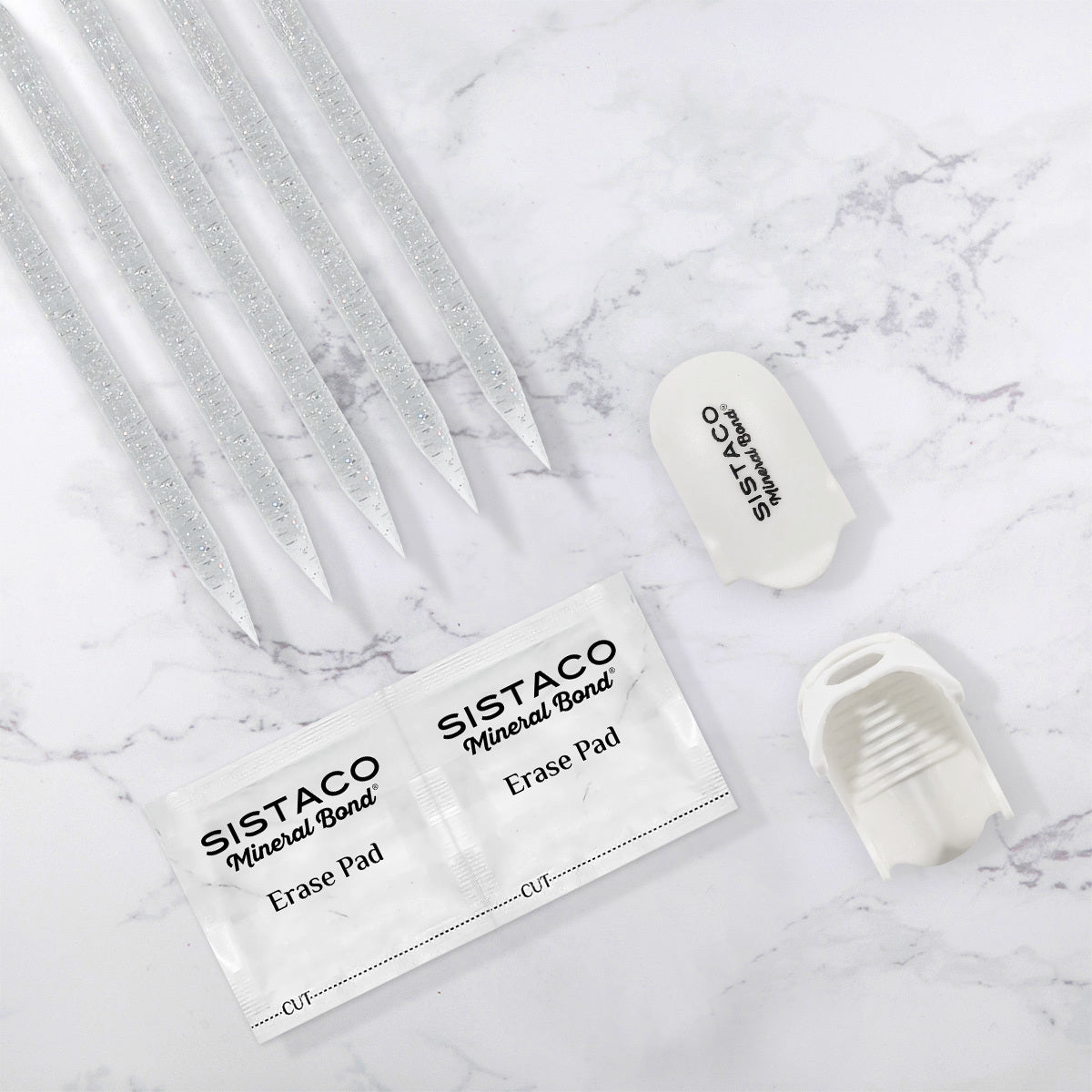 SISTACO
Mineral Bond®

SISTACO
Mineral Bond®
Erase Pad

SISTACO
Mineral Bond®
Erase Pad

CUT

CUT