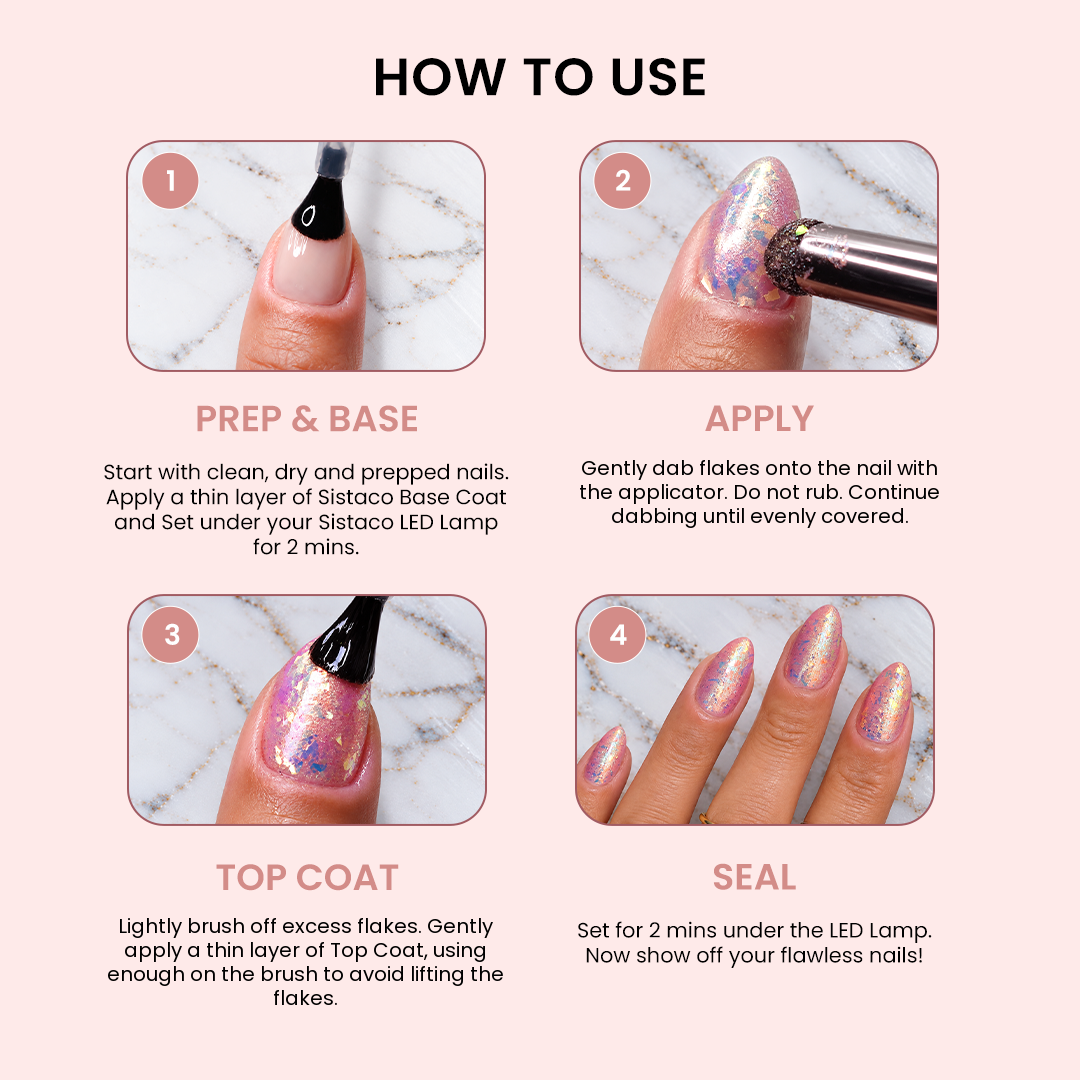 HOW TO USE

1

PREP & BASE

Start with clean, dry and prepped nails. Apply a thin layer of Sistaco Base Coat and Set under your Sistaco LED Lamp for 2 mins.

2

APPLY

Gently dab flakes onto the nail with the applicator. Do not rub. Continue dabbing until evenly covered.

3

TOP COAT

Lightly brush off excess flakes. Gently apply a thin layer of Top Coat, using enough on the brush to avoid lifting the flakes.

4

SEAL

Set for 2 mins under the LED Lamp. Now show off your flawless nails!