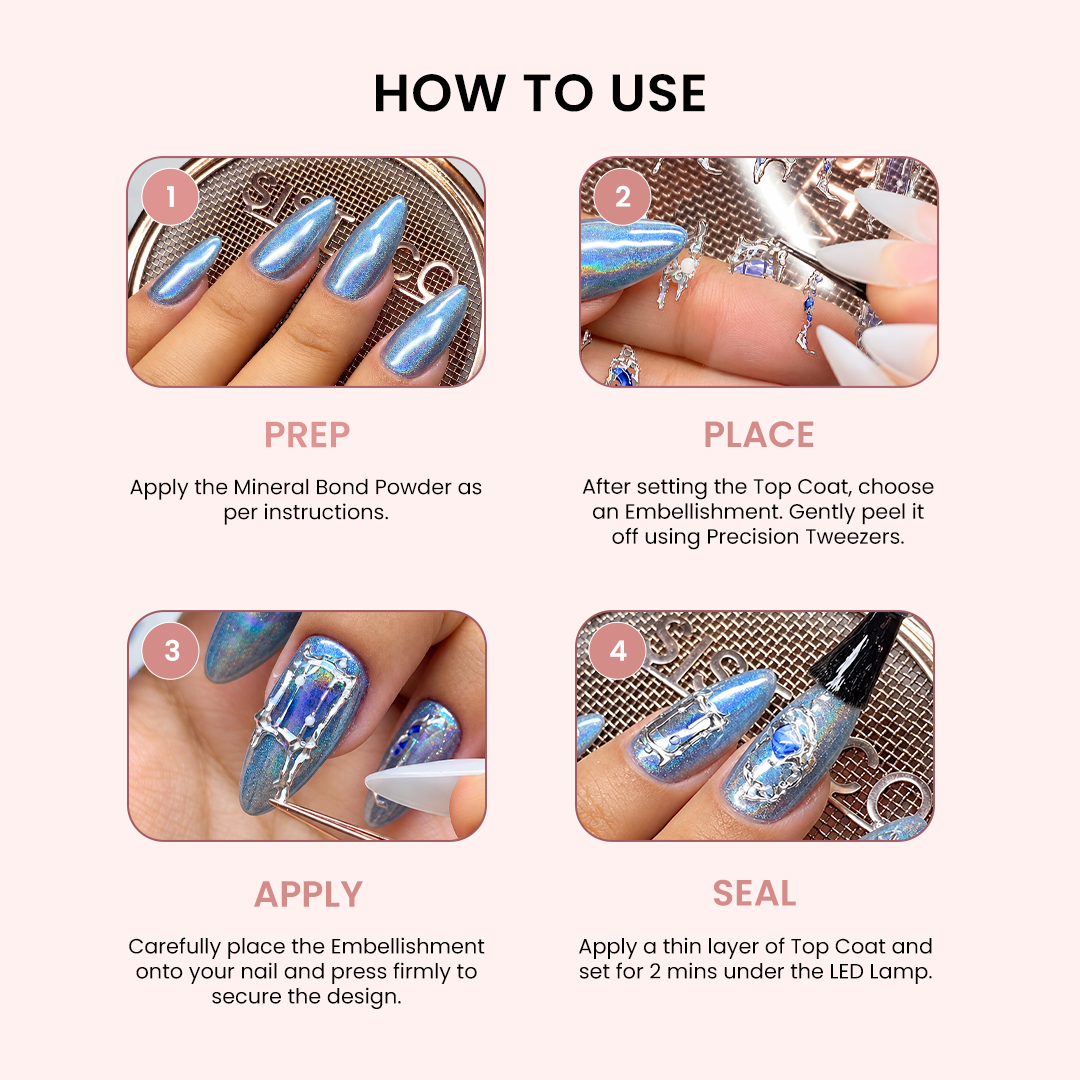 HOW TO USE

1

PREP

Apply the Mineral Bond Powder as per instructions.

2

PLACE

After setting the Top Coat, choose an Embellishment. Gently peel it off using Precision Tweezers.

3

APPLY

Carefully place the Embellishment onto your nail and press firmly to secure the design.

4

SEAL

Apply a thin layer of Top Coat and set for 2 mins under the LED Lamp.